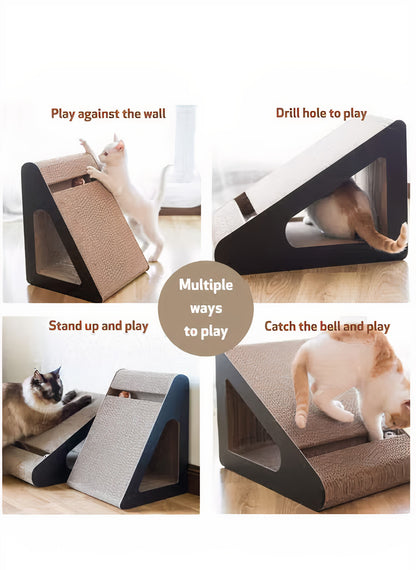 Play against the wall

Drill hole to play

Multiple ways to play

Stand up and play

Catch the bell and play