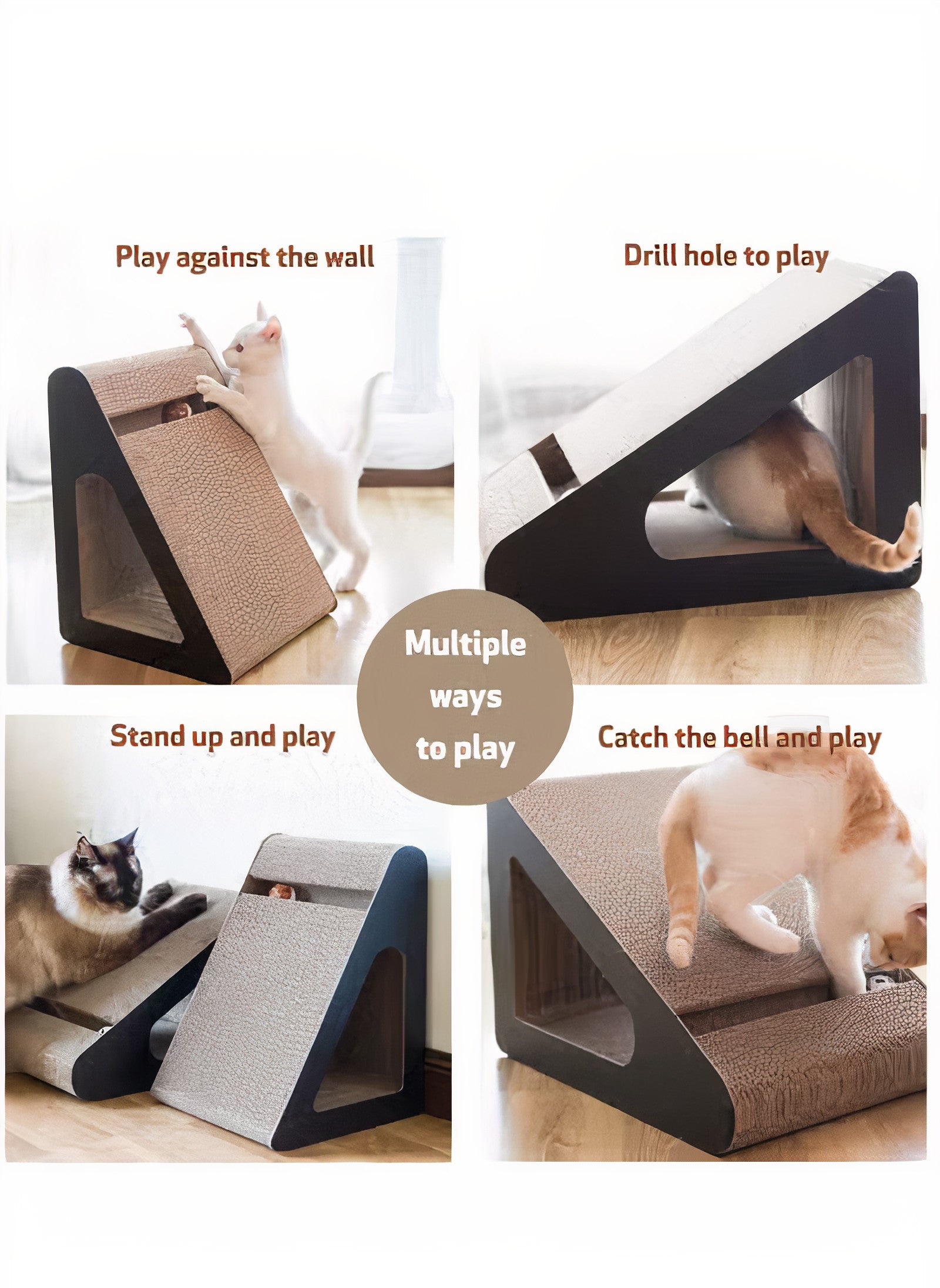 Play against the wall

Drill hole to play

Multiple ways to play

Stand up and play

Catch the bell and play