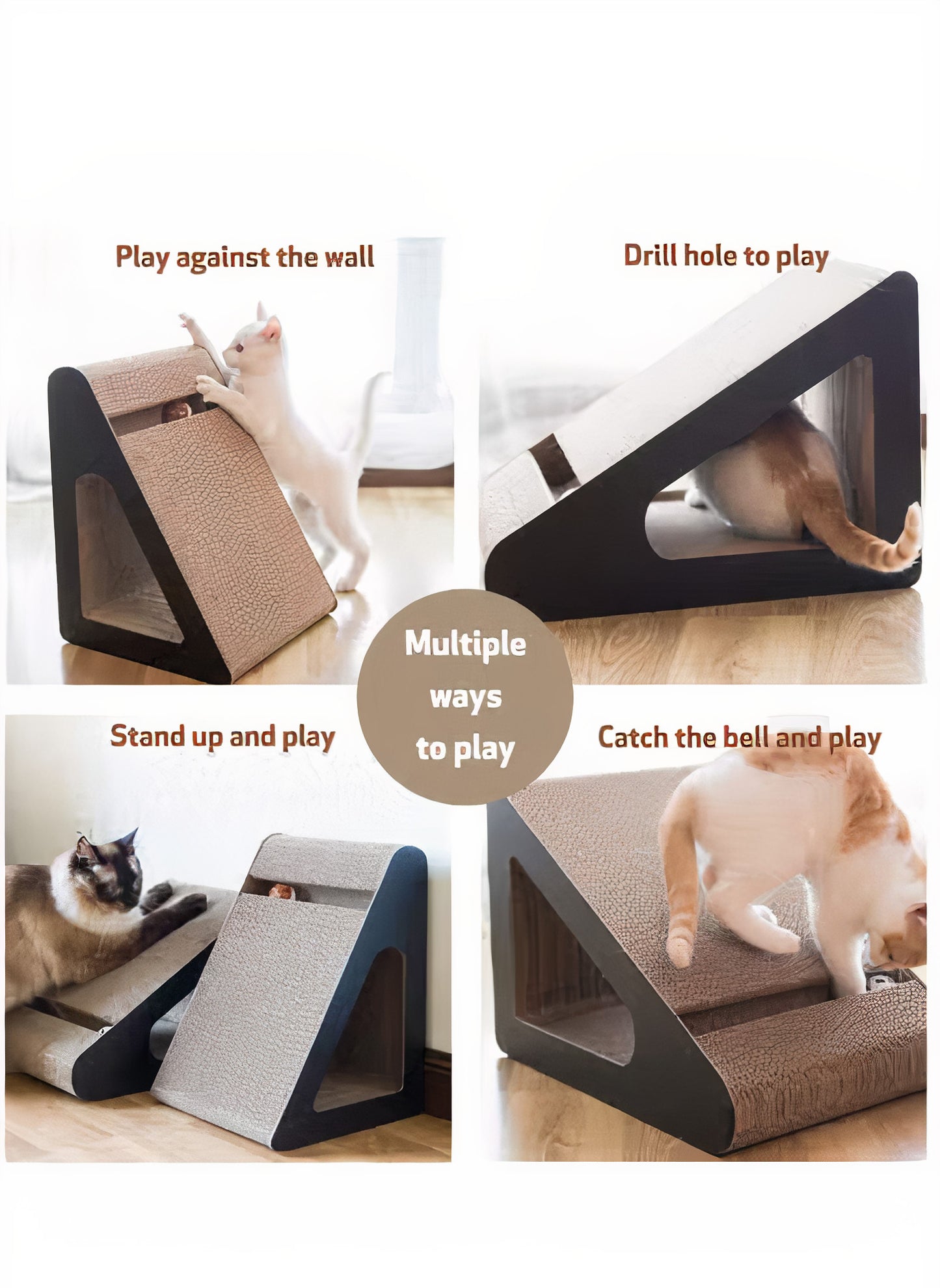 Play against the wall

Drill hole to play

Multiple ways to play

Stand up and play

Catch the bell and play