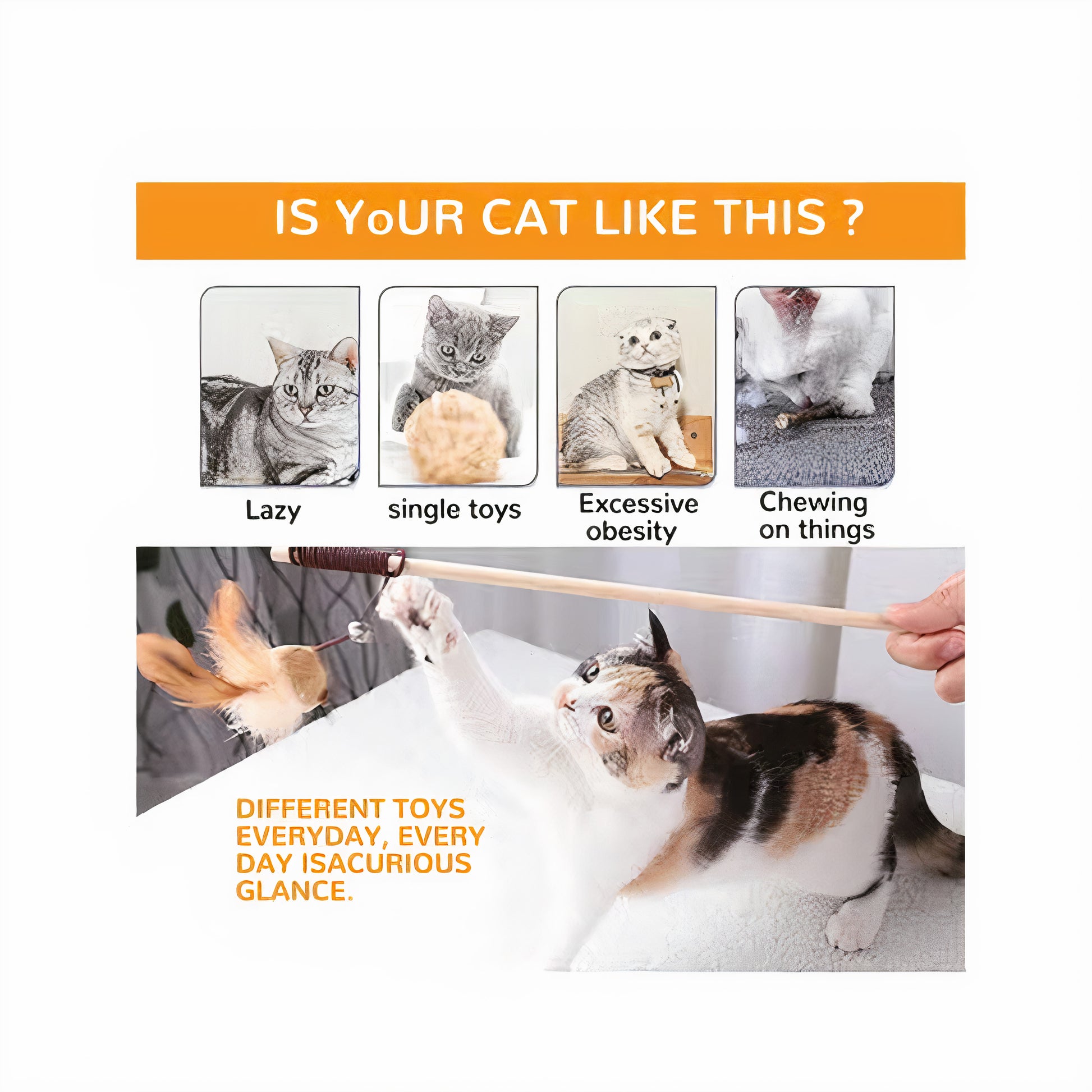 IS YoUR CAT LIKE THIS ?

Lazy

single toys

Excessive obesity

Chewing on things

DIFFERENT TOYS EVERYDAY, EVERY DAY ISACURIOUS GLANCE.