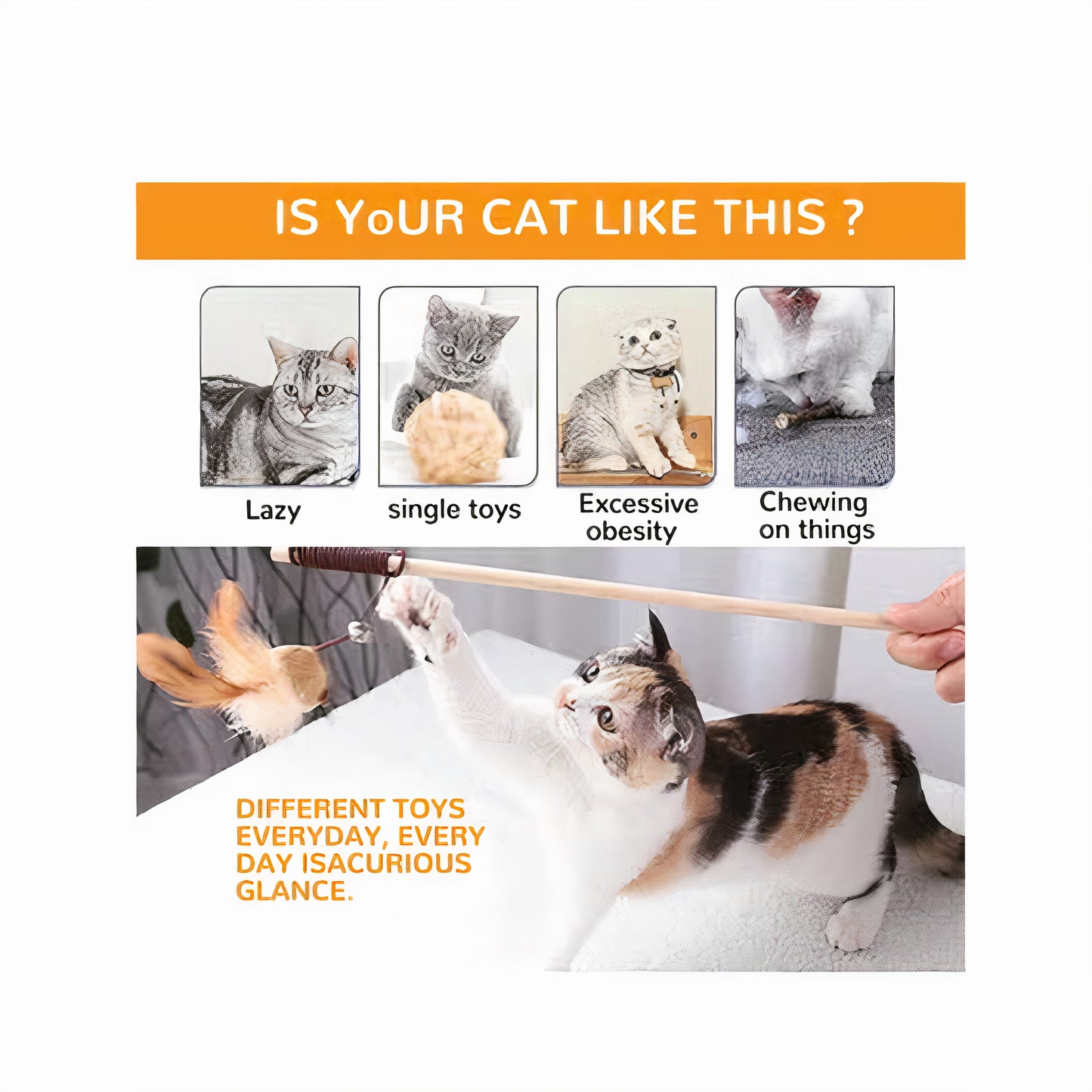 IS YoUR CAT LIKE THIS ?

Lazy

single toys

Excessive obesity

Chewing on things

DIFFERENT TOYS EVERYDAY, EVERY DAY ISACURIOUS GLANCE.